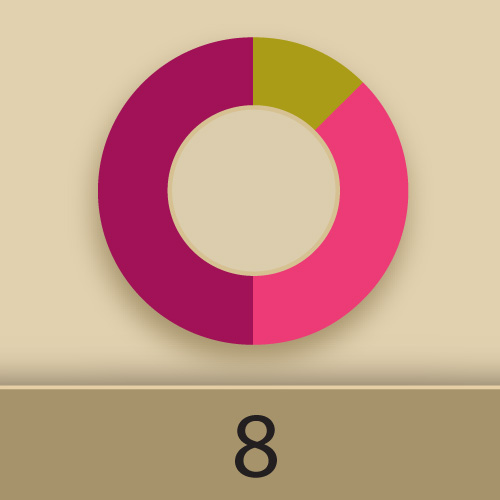 8